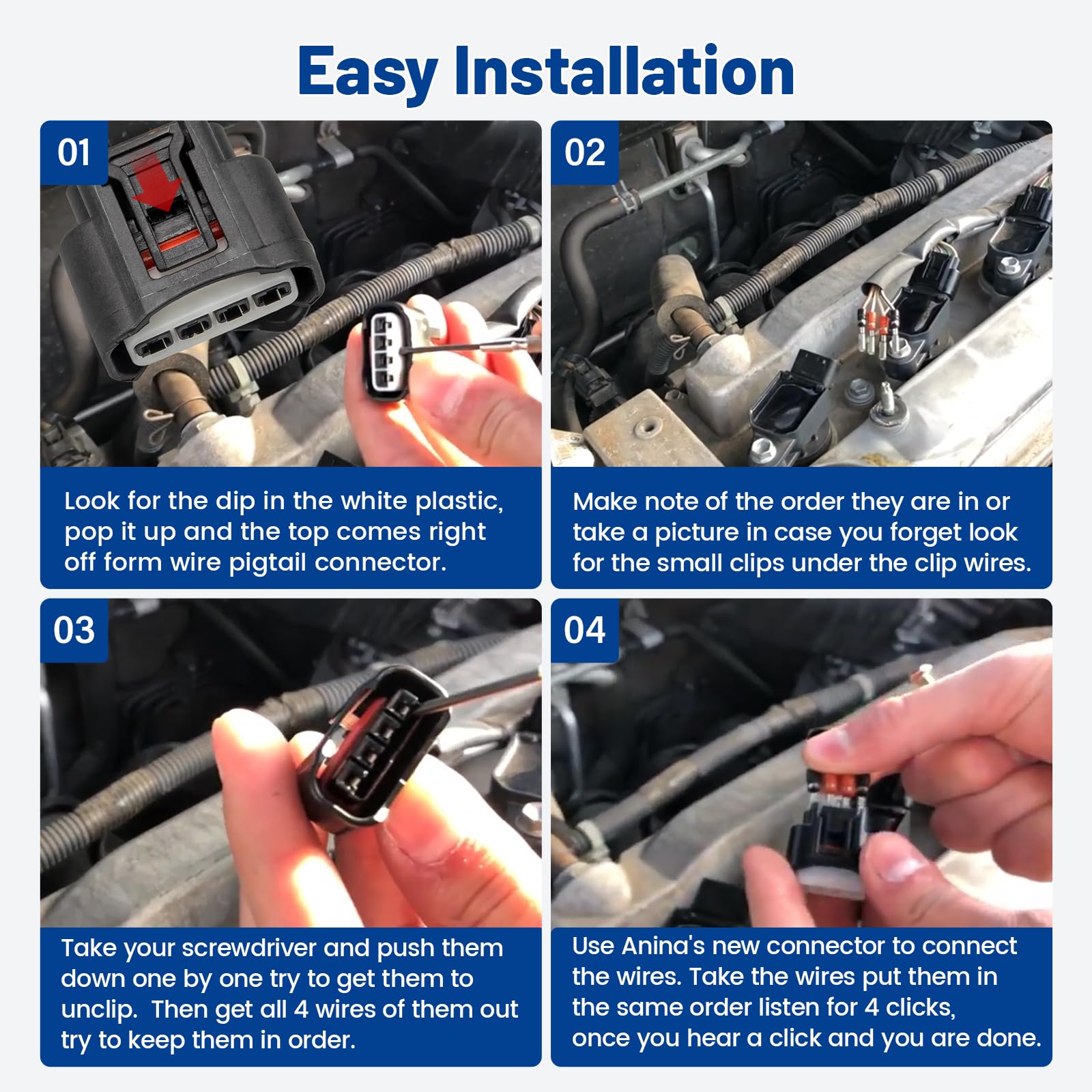 Easy Installation

01

Look for the dip in the white plastic, pop it up and the top comes right off form wire pigtail connector.

02

Make note of the order they are in or take a picture in case you forget look for the small clips under the clip wires.

03

Take your screwdriver and push them down one by one try to get them to unclip.  Then get all 4 wires of them out try to keep them in order.

04

Use Anina's new connector to connect the wires. Take the wires put them in the same order listen for 4 clicks, once you hear a click and you are done.