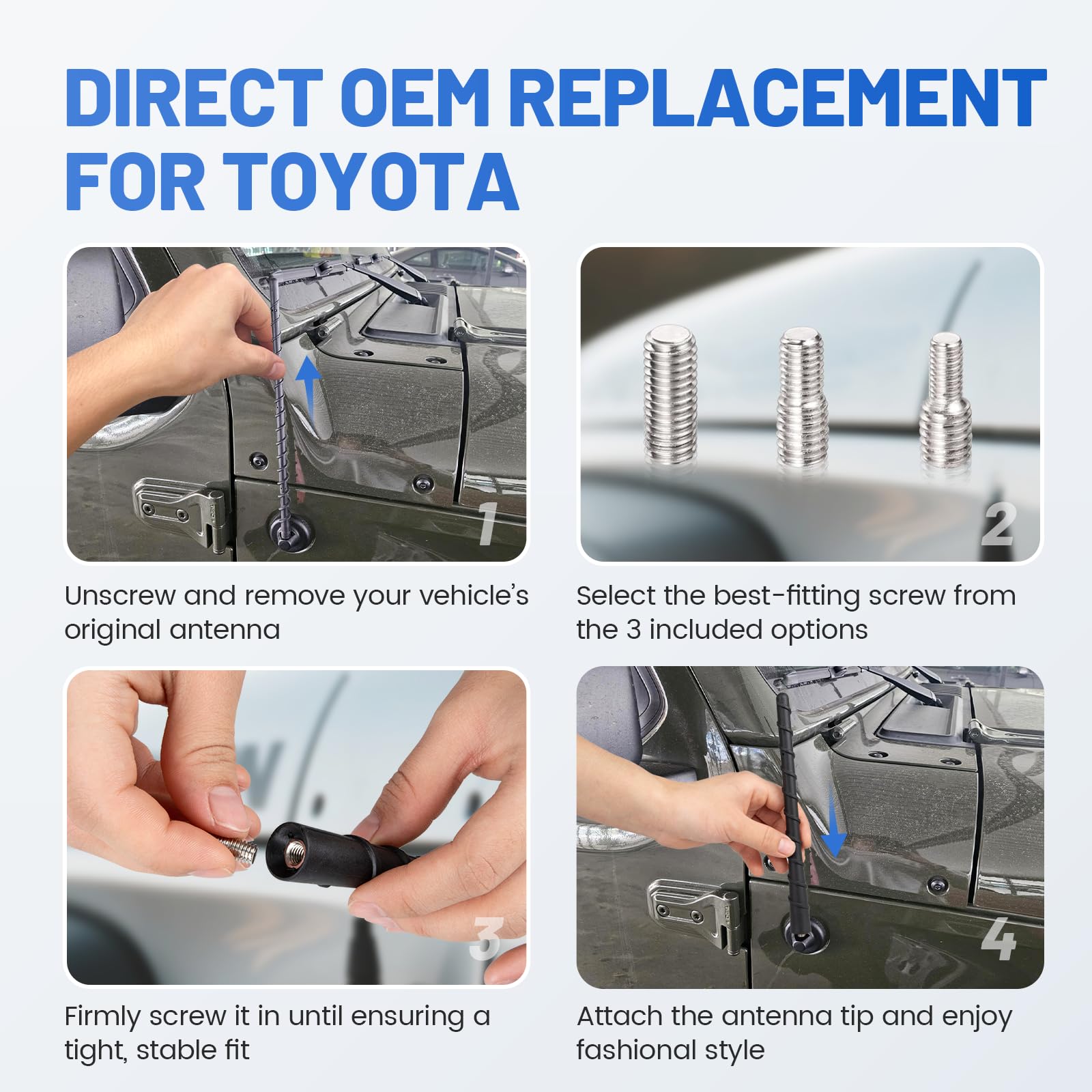 DIRECT OEM REPLACEMENT FOR TOYOTA

1

Unscrew and remove your vehicle's original antenna

2

Select the best-fitting screw from the 3 included options

3

Firmly screw it in until ensuring a tight, stable fit

4

Attach the antenna tip and enjoy fashional style