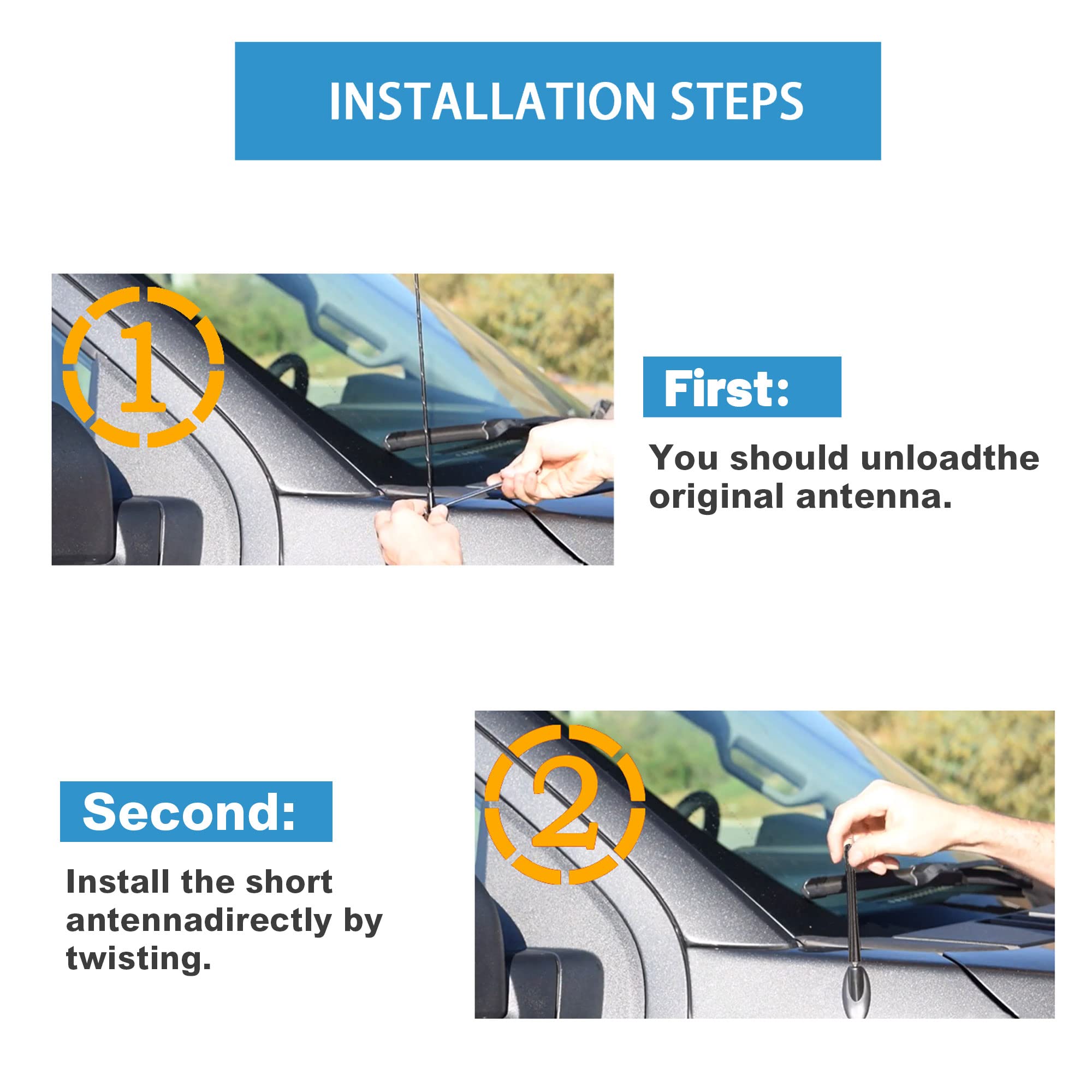 INSTALLATION STEPS

1

First:

You should unloadthe original antenna.

Second:

Install the short antennadirectly by twisting.

2