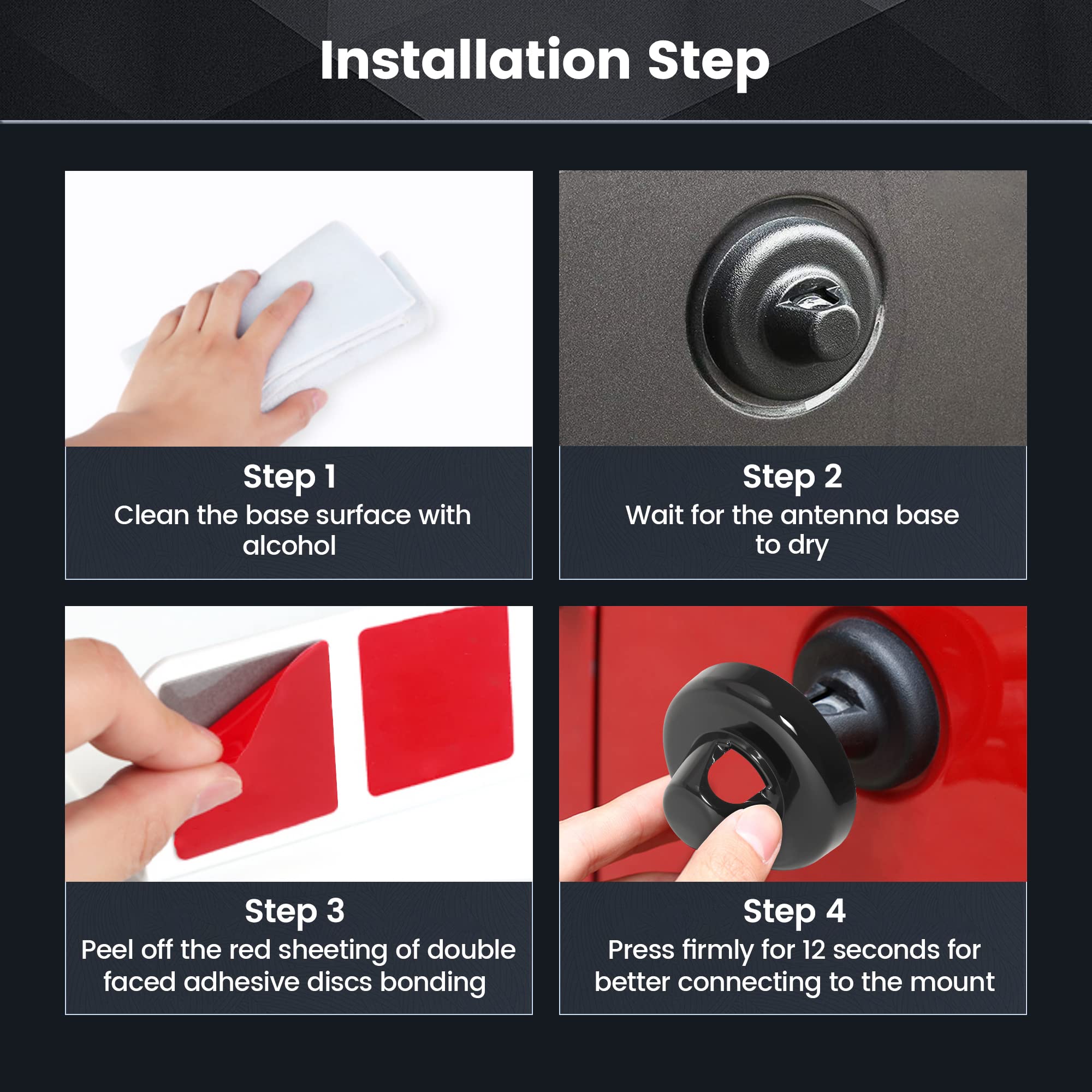 Installation Step

Step 1
Clean the base surface with alcohol

Step 2
Wait for the antenna base to dry

Step 3
Peel off the red sheeting of double faced adhesive discs bonding

Step 4
Press firmly for 12 seconds for better connecting to the mount