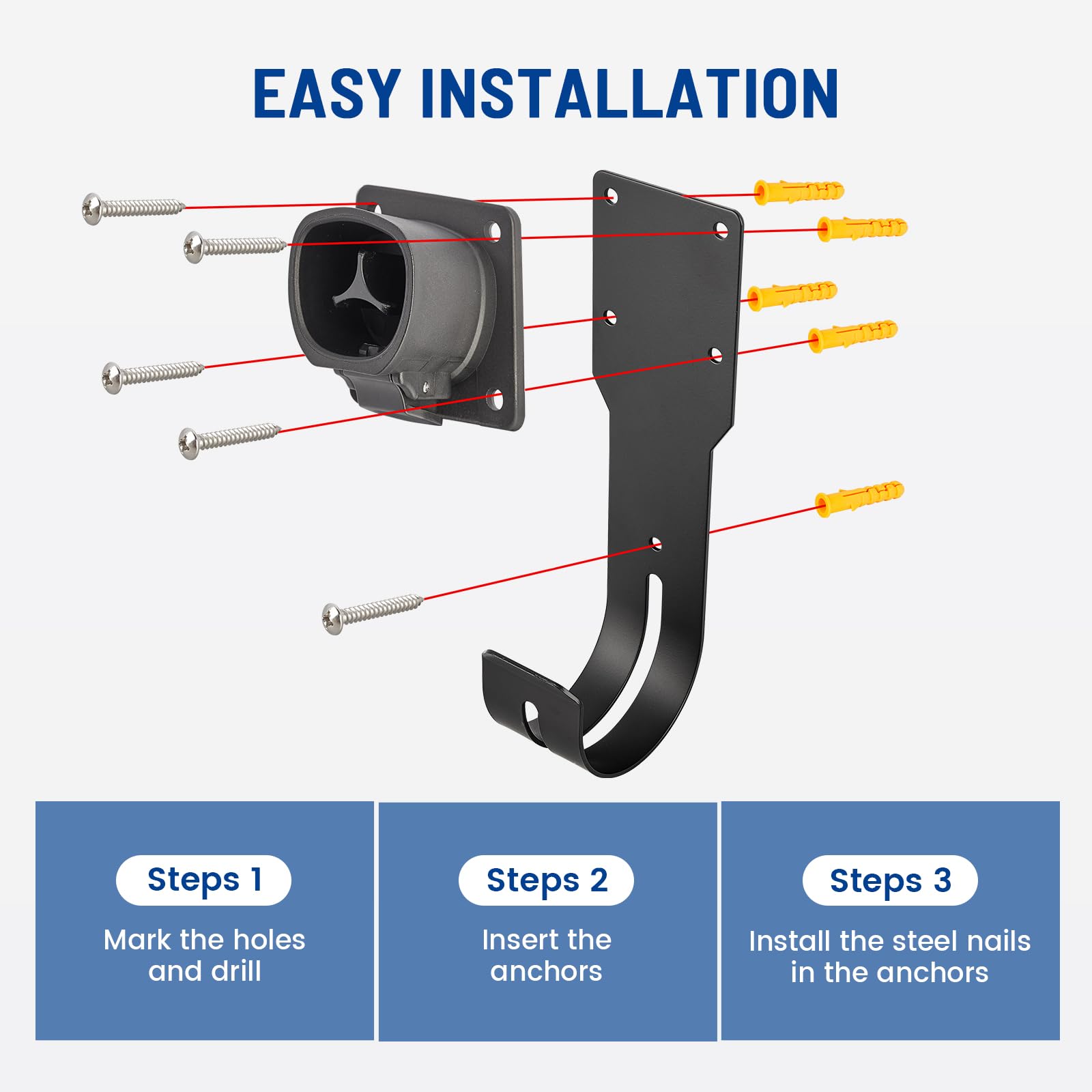 EASY INSTALLATION

Steps 1
Mark the holes and drill

Steps 2
Insert the anchors

Steps 3
Install the steel nails in the anchors