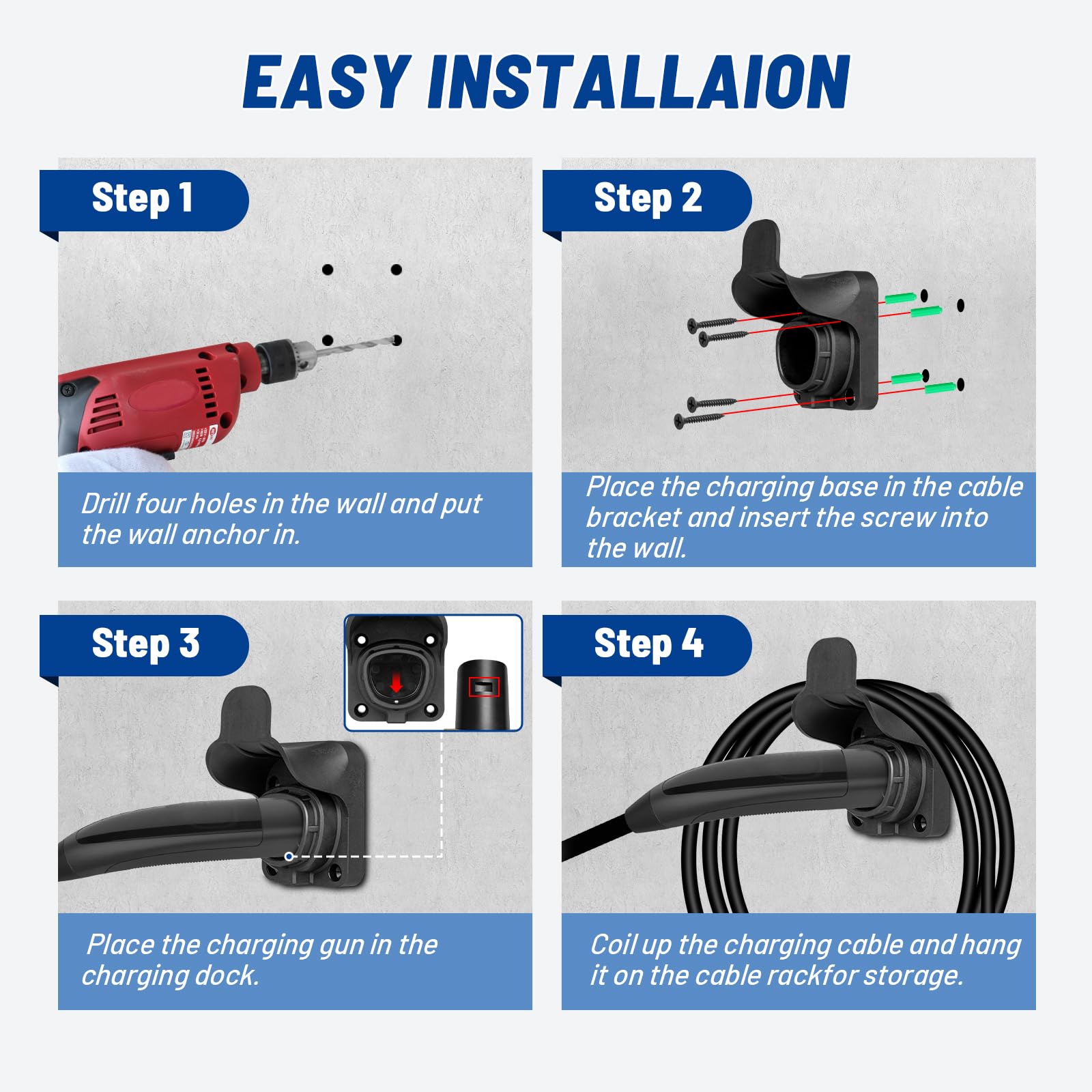 EASY INSTALLAION

Step 1

Drill four holes in the wall and put the wall anchor in.

Step 2

Place the charging base in the cable bracket and insert the screw into the wall.

Step 3

Place the charging gun in the charging dock.

Step 4

Coil up the charging cable and hang it on the cable rackfor storage.