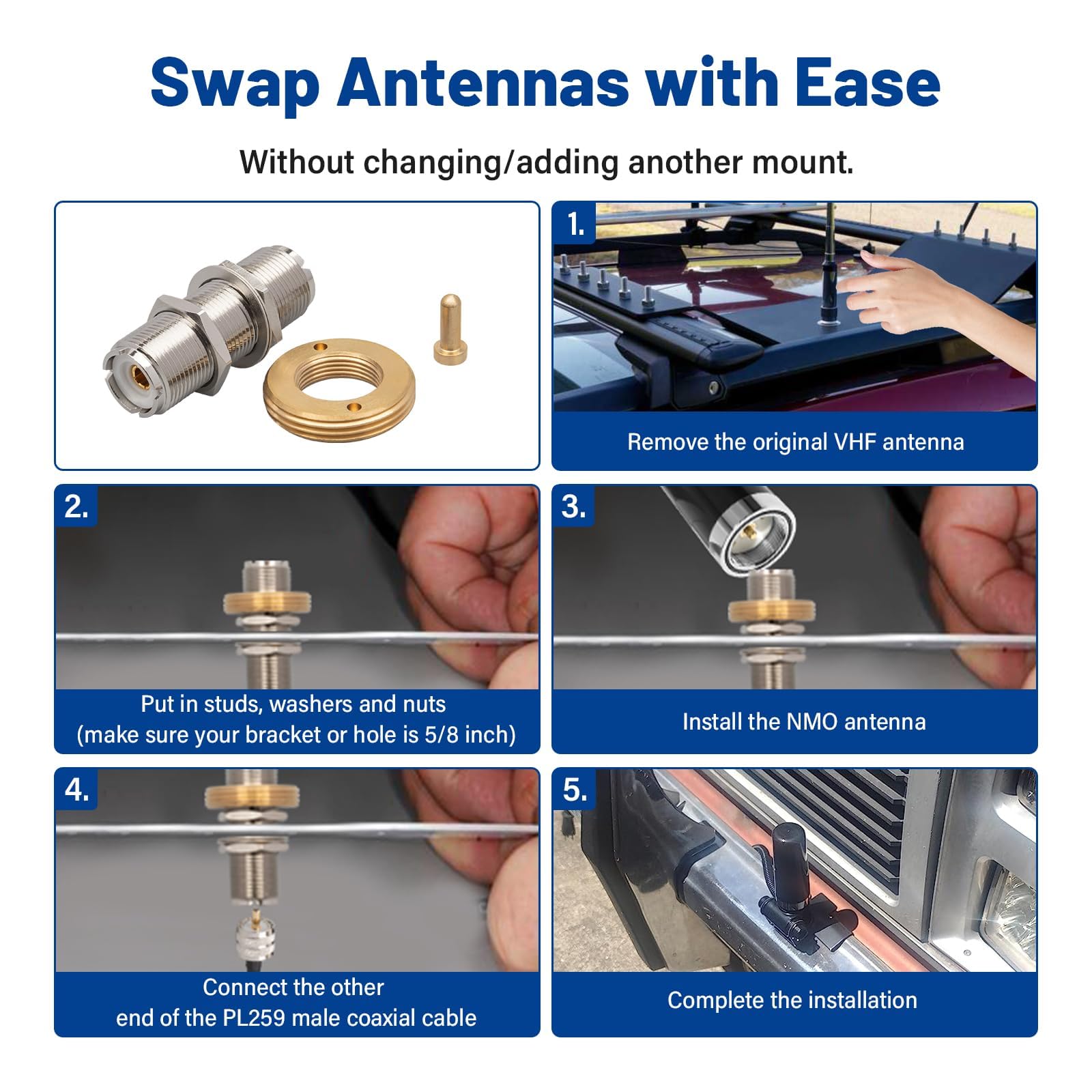 Swap Antennas with Ease

Without changing/adding another mount.

1.

Remove the original VHF antenna

2.

Put in studs, washers and nuts
(make sure your bracket or hole is 5/8 inch)

3.

Install the NMO antenna

4.

Connect the other
end of the PL259 male coaxial cable

5.

Complete the installation