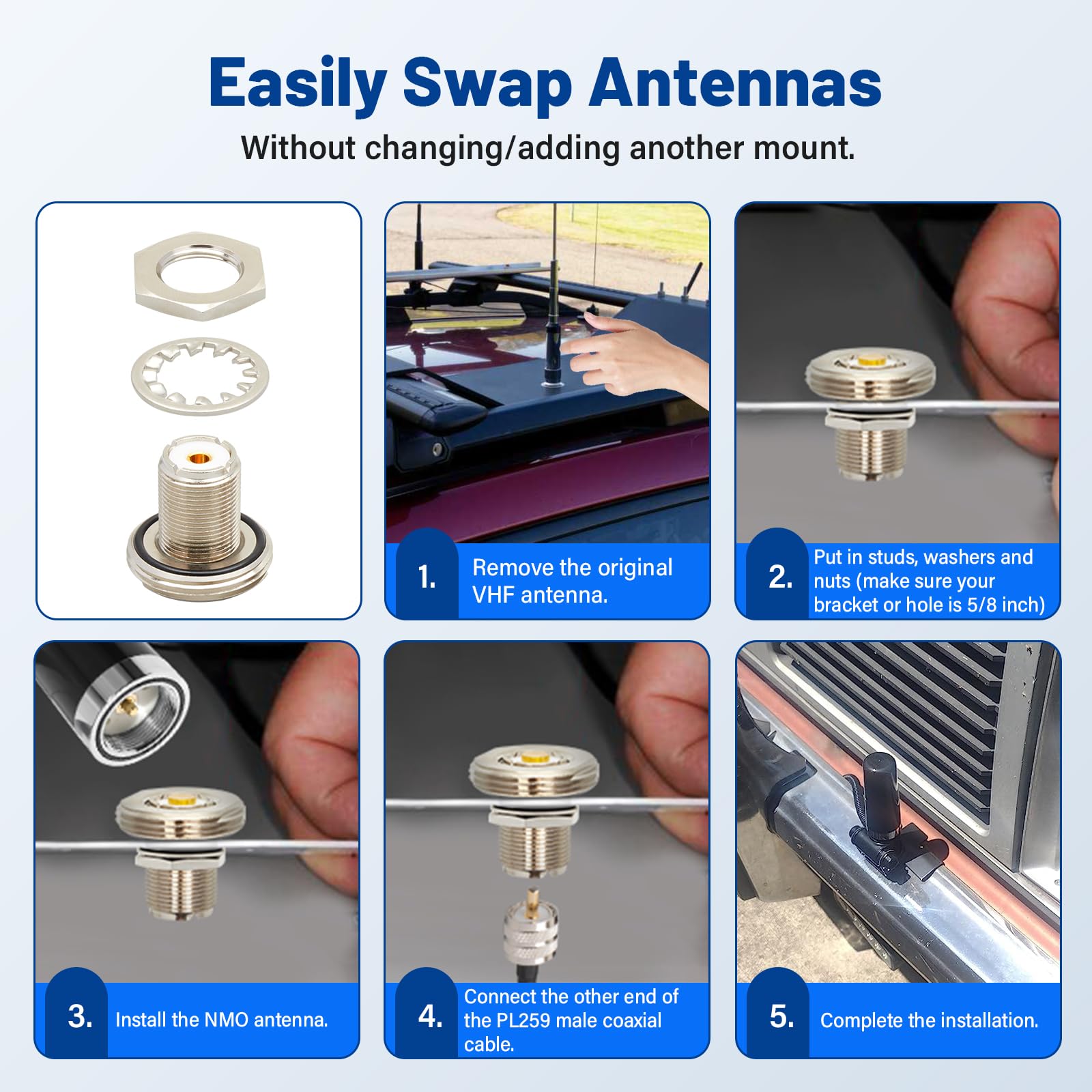 Easily Swap Antennas

Without changing/adding another mount.

1. Remove the original VHF antenna.

2. Put in studs, washers and nuts (make sure your bracket or hole is 5/8 inch)

3. Install the NMO antenna.

4. Connect the other end of the PL259 male coaxial cable.

5. Complete the installation.